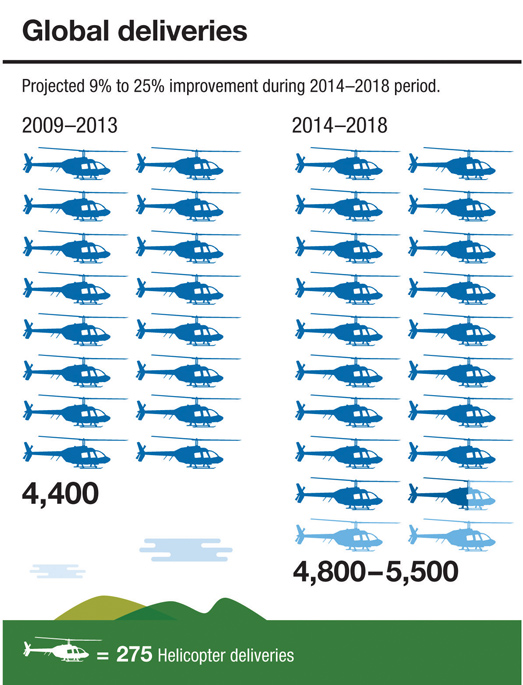 Global deliveries

Projected 9% to 25% improvement during 2014–2018 period.

2009–2013

4,400

2014–2018

4,800–5,500

= 275 Helicopter deliveries