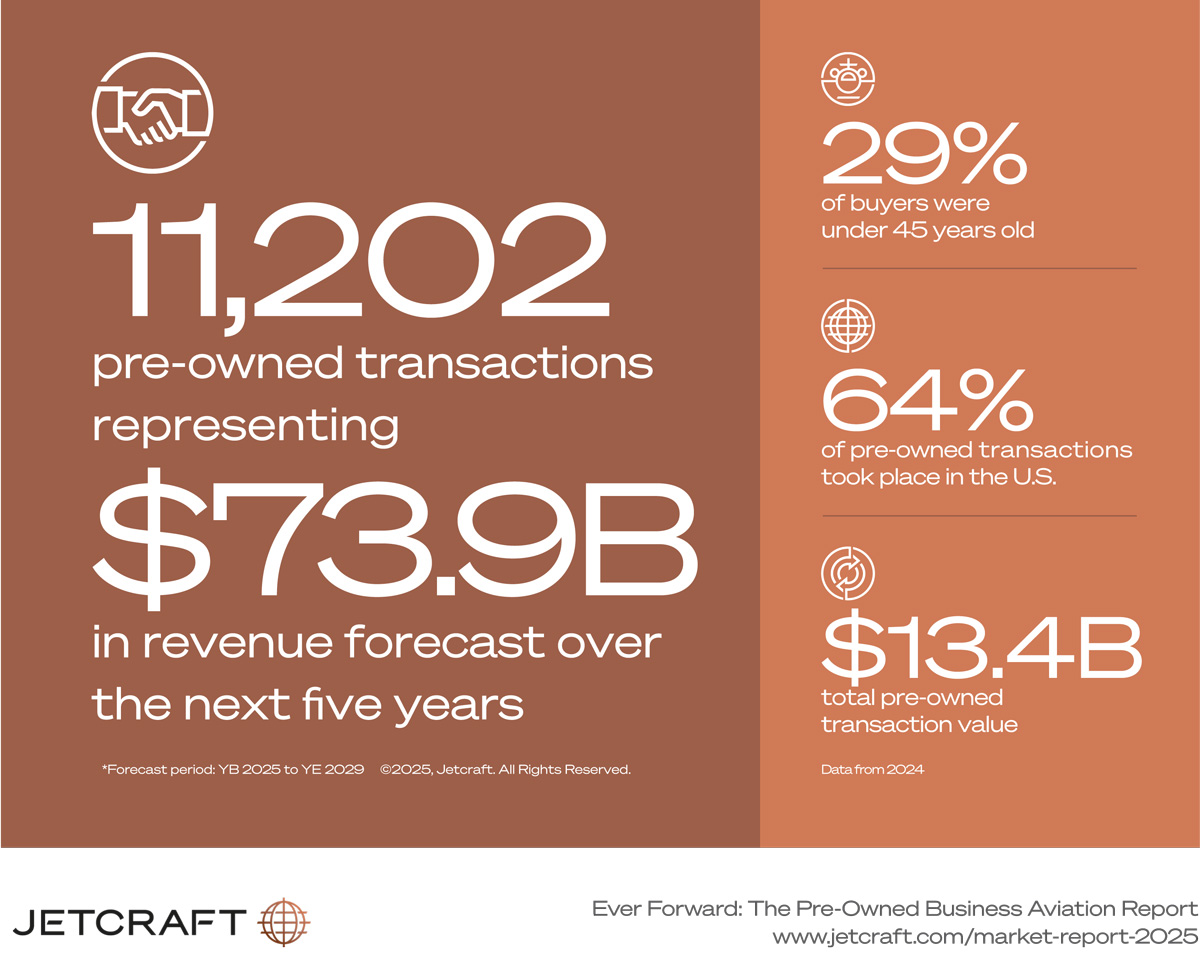 11,202

pre-owned transactions representing

$73.9B

in revenue forecast over the next five years

*Forecast period: YB 2025 to YE 2029 ©2025, Jetcraft. All Rights Reserved.

29%

of buyers were under 45 years old

64%

of pre-owned transactions took place in the U.S.

$13.4B

total pre-owned transaction value

Data from 2024

JETCRAFT

Ever Forward: The Pre-Owned Business Aviation Report
www.jetcraft.com/market-report-2025